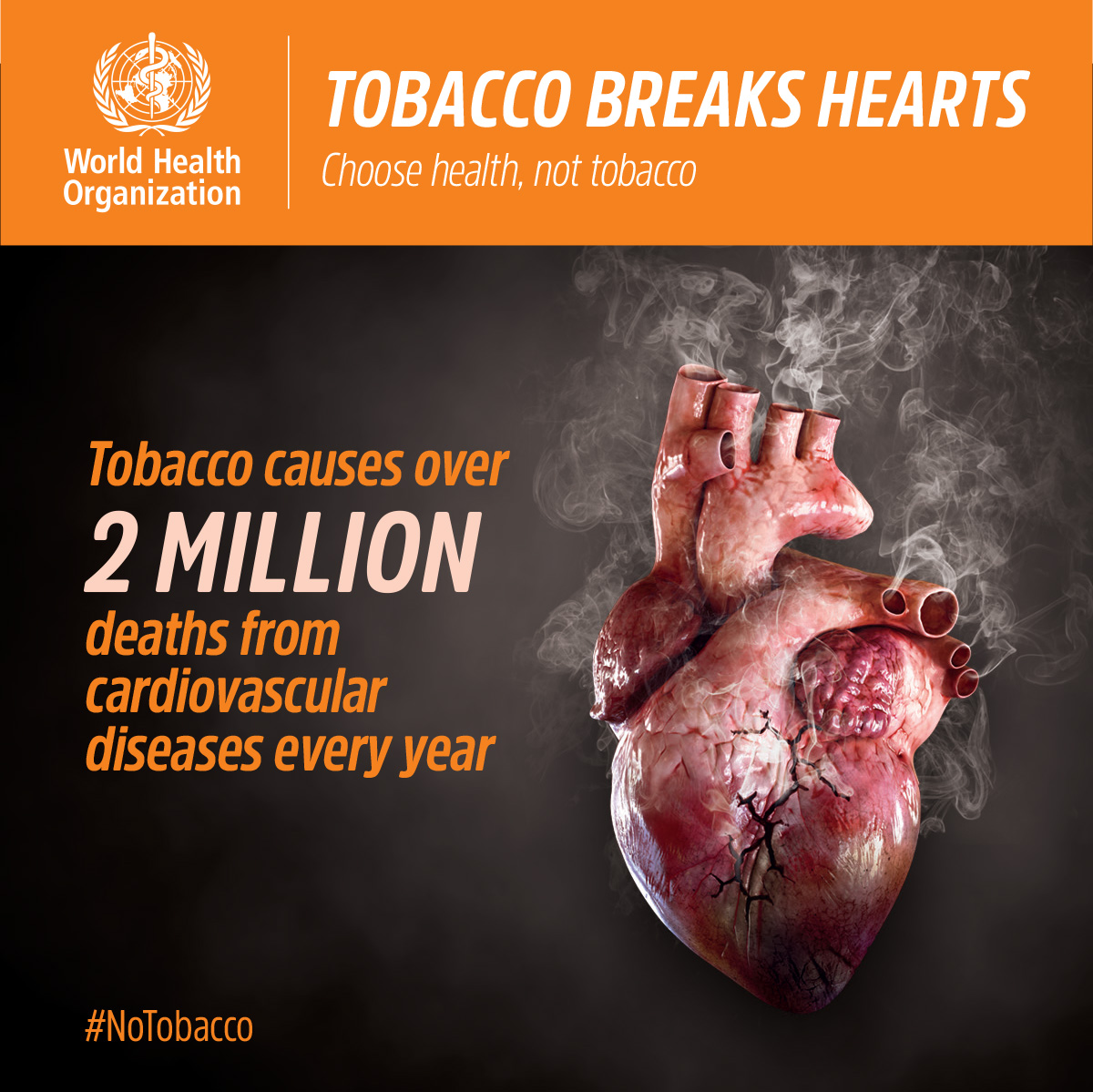 World Health Organization

TOBACCO BREAKS HEARTS

Choose health, not tobacco

Tobacco causes over 2 MILLION deaths from cardiovascular diseases every year

#NoTobacco